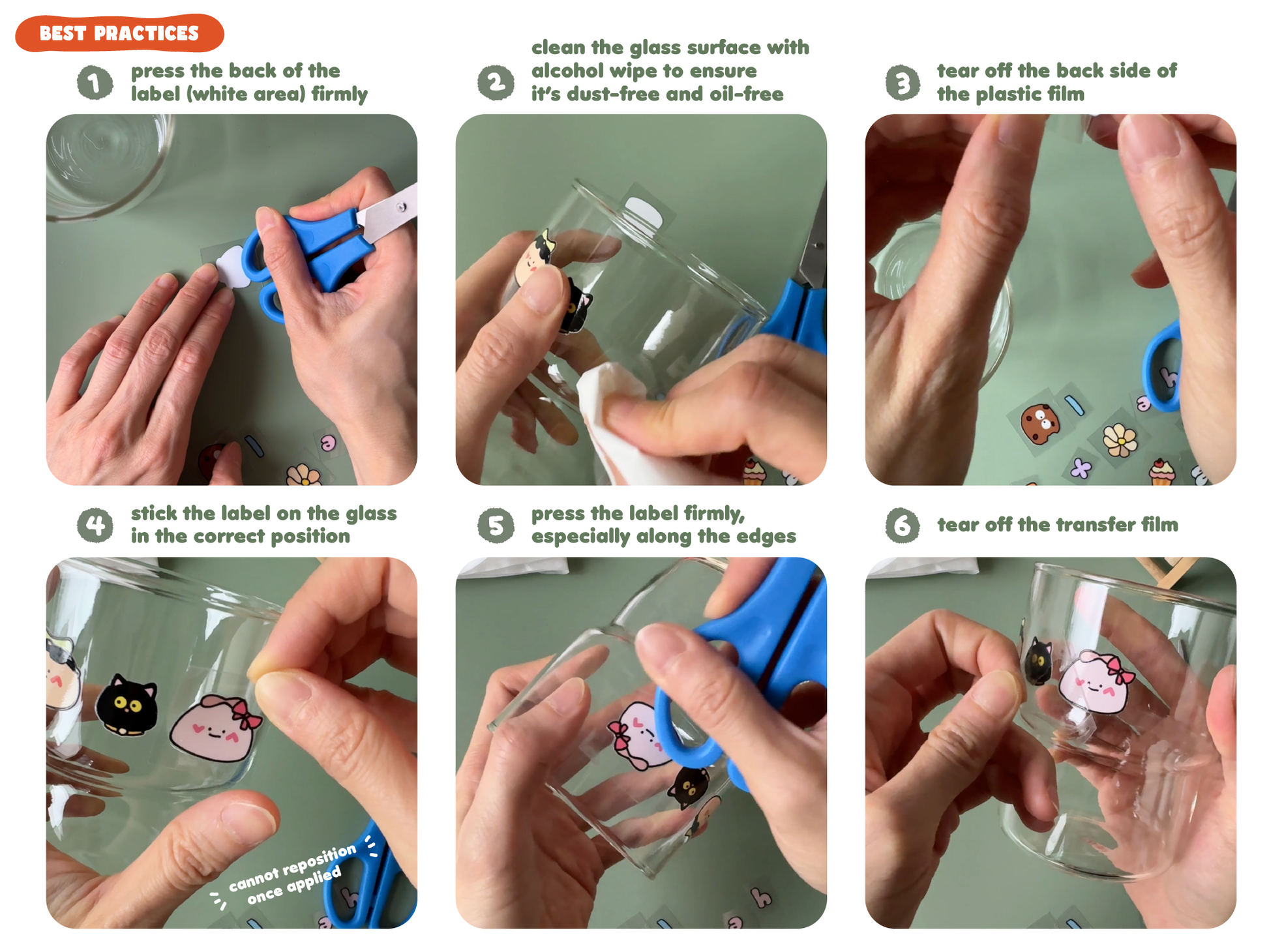 BEST PRACTICES

1 press the back of the label (white area) firmly

2 clean the glass surface with alcohol wipe to ensure it's dust-free and oil-free

3 tear off the back side of the plastic film

4 stick the label on the glass in the correct position

cannot reposition once applied

5 press the label firmly, especially along the edges

6 tear off the transfer film