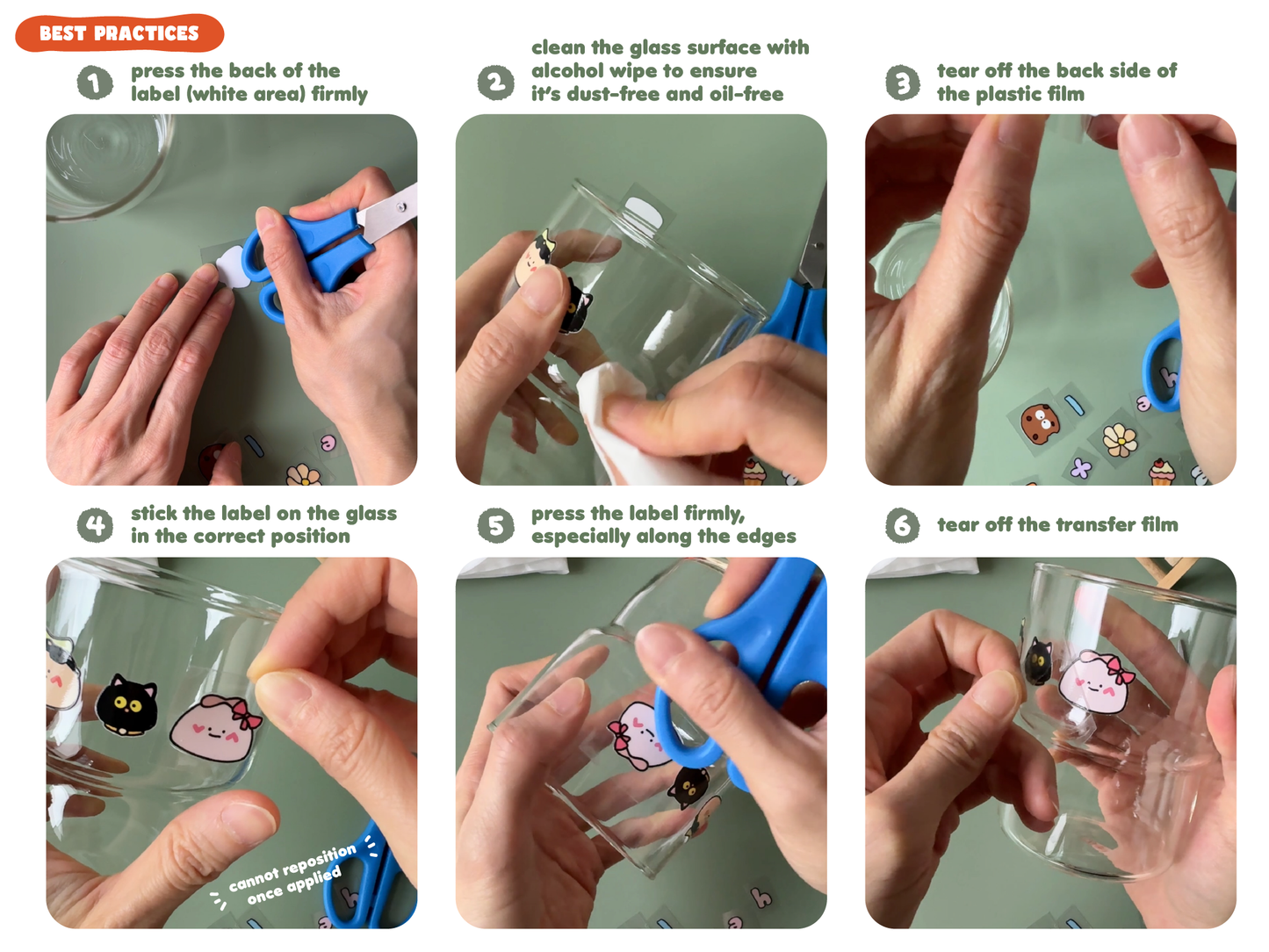 BEST PRACTICES

1 press the back of the label (white area) firmly

2 clean the glass surface with alcohol wipe to ensure it's dust-free and oil-free

3 tear off the back side of the plastic film

4 stick the label on the glass in the correct position

cannot reposition once applied

5 press the label firmly, especially along the edges

6 tear off the transfer film